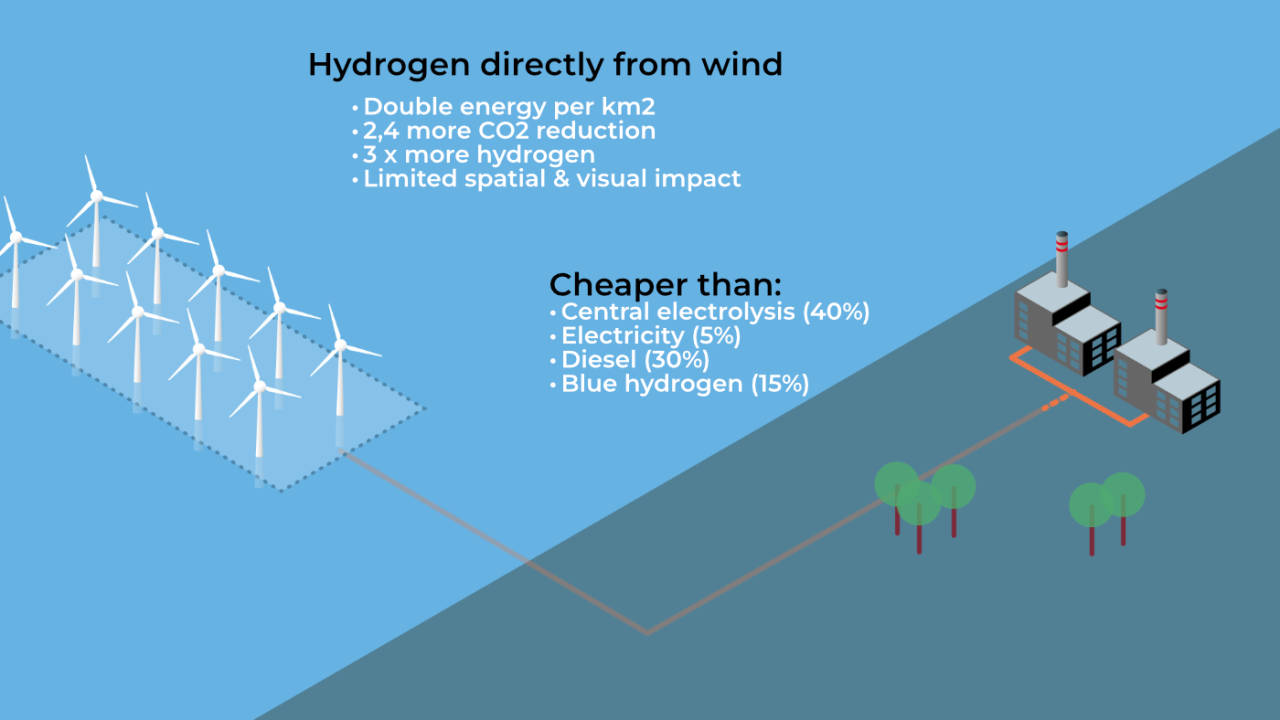 Hydrogen directly from wind

• Double energy per km2
• 2,4 more CO2 reduction
• 3 x more hydrogen
• Limited spatial & visual impact

Cheaper than:

• Central electrolysis (40%)
• Electricity (5%)
• Diesel (30%)
• Blue hydrogen (15%)